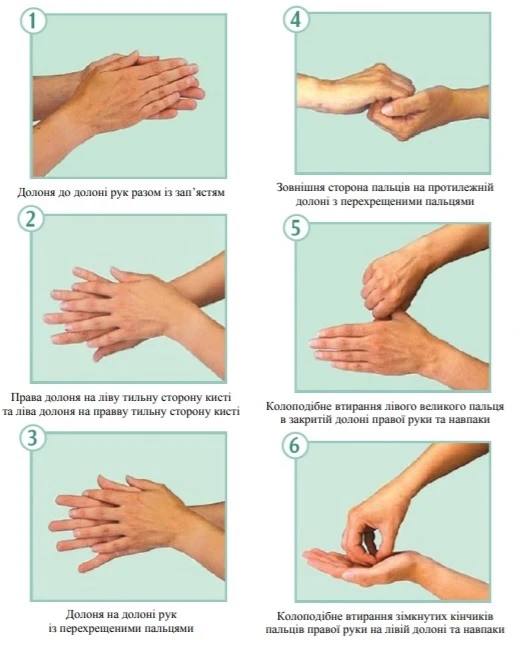 1

Долоня до долоні рук разом із зап'ястям

2

Права долоня на ліву тильну сторону кисті та ліва долоня на правву тильну сторону кисті

3

Долоня на долоні рук із перехрещеними пальцями

4

Зовнішня сторона пальців на протилежній долоні з перехрещеними пальцями

5

Колоподібне втирання лівого великого пальця в закритій долоні правої руки та навпаки

6

Колоподібне втирання зімкнутих кінчиків пальців правої руки на лівій долоні та навпаки