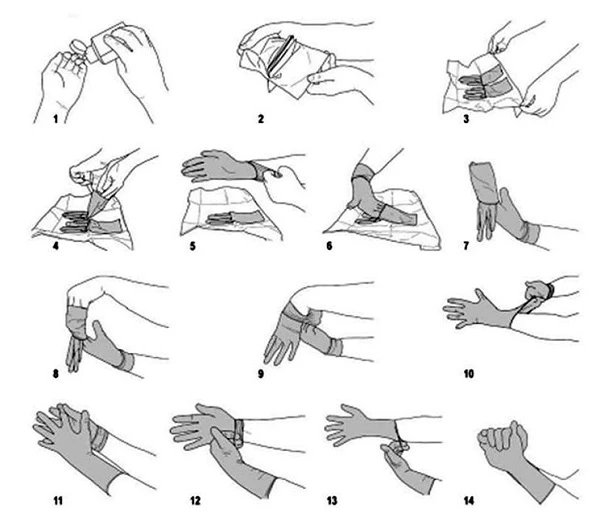 1
2
3
4
5
6
7
8
9
10
11
12
13
14